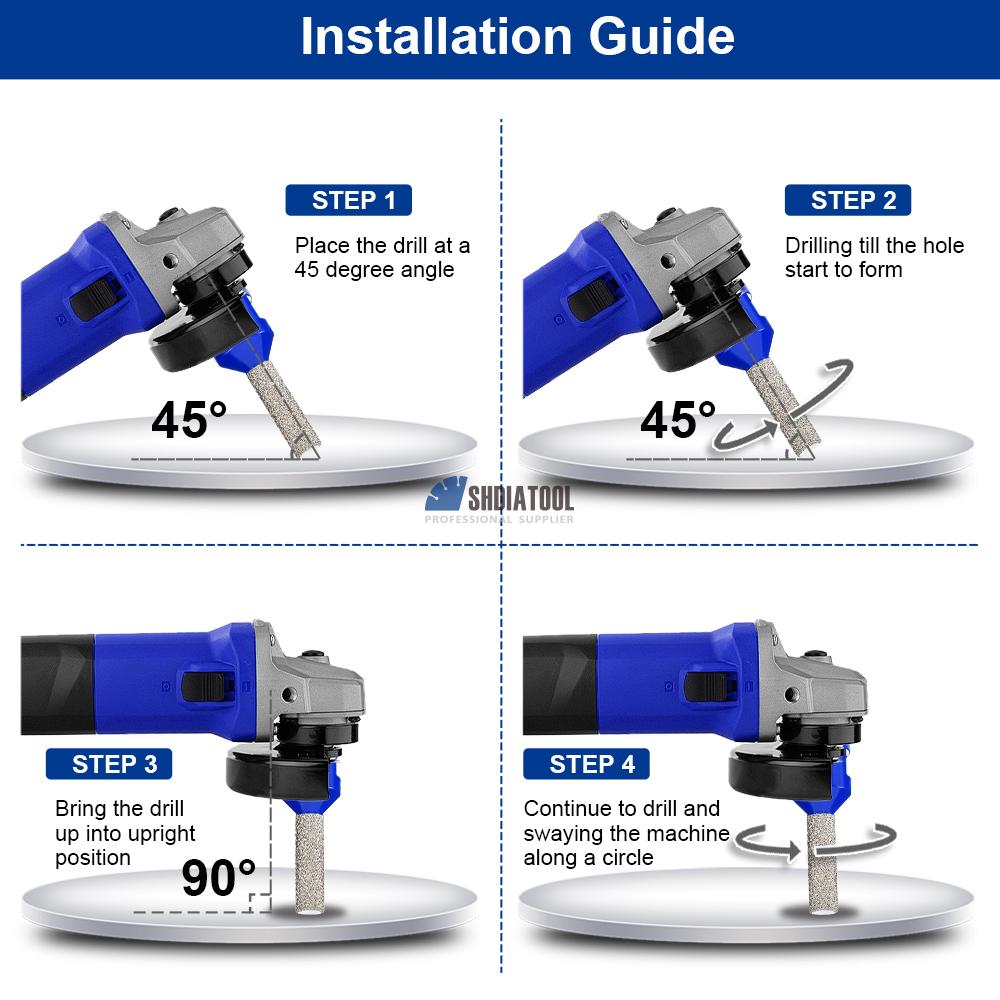 Installation Guide

STEP 1

Place the drill at a 45 degree angle

45°

STEP 2

Drilling till the hole start to form

45°

SHDIATOOL
PROFESSIONAL SUPPLIER

STEP 3

Bring the drill up into upright position

90°

STEP 4

Continue to drill and swaying the machine along a circle